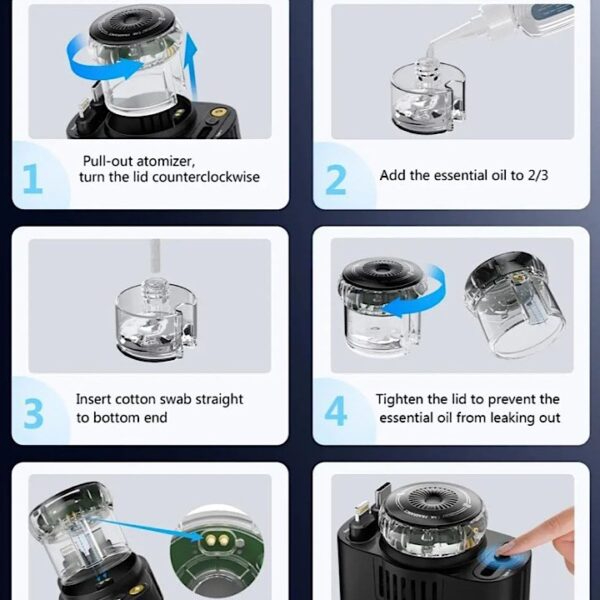 1 Pull-out atomizer, turn the lid counterclockwise

2 Add the essential oil to 2/3

3 Insert cotton swab straight to bottom end

4 Tighten the lid to prevent the essential oil from leaking out